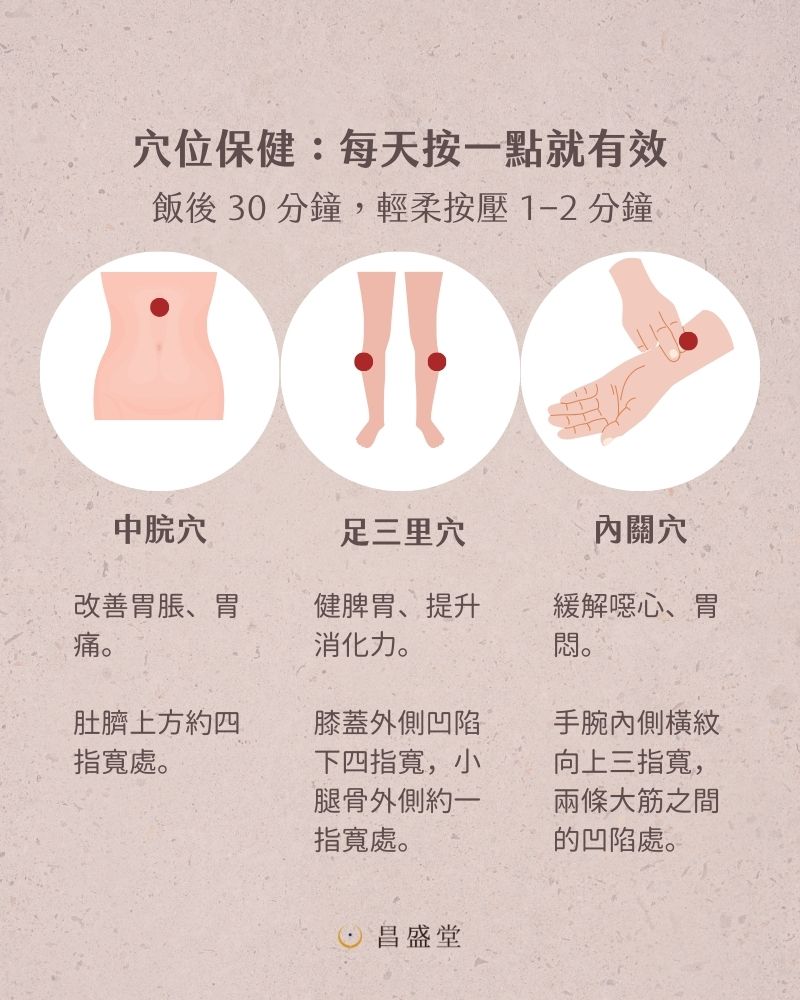 穴位保健：每天按一點就有效

飯後 30 分鐘，輕柔按壓 1–2 分鐘

中脘穴

改善胃脹、胃痛。

肚臍上方約四指寬處。

足三里穴

健脾胃、提升消化力。

膝蓋外側凹陷下四指寬，小腿骨外側約一指寬處。

內關穴

緩解噁心、胃悶。

手腕內側橫紋向上三指寬，兩條大筋之間的凹陷處。

昌盛堂